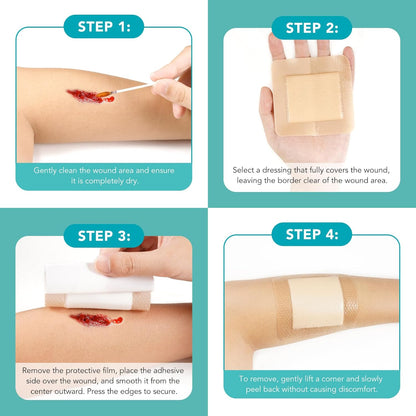 STEP 1:

Gently clean the wound area and ensure it is completely dry.

STEP 2:

Select a dressing that fully covers the wound, leaving the border clear of the wound area.

STEP 3:

Remove the protective film, place the adhesive side over the wound, and smooth it from the center outward. Press the edges to secure.

STEP 4:

To remove, gently lift a corner and slowly peel back without causing discomfort.