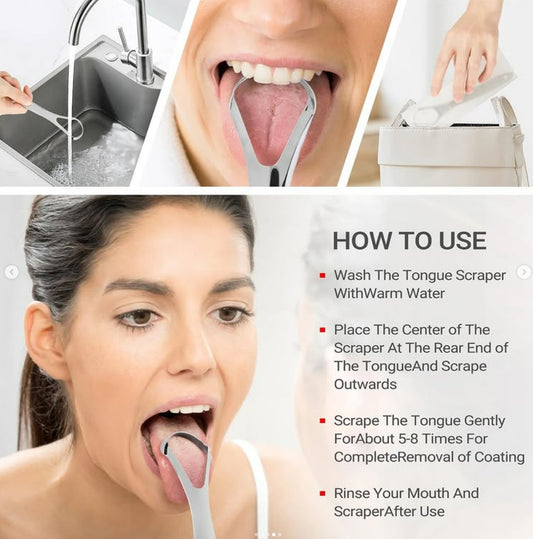 HOW TO USE

Wash The Tongue Scraper WithWarm Water

Place The Center of The Scraper At The Rear End of The TongueAnd Scrape Outwards

Scrape The Tongue Gently ForAbout 5-8 Times For CompleteRemoval of Coating

Rinse Your Mouth And ScraperAfter Use