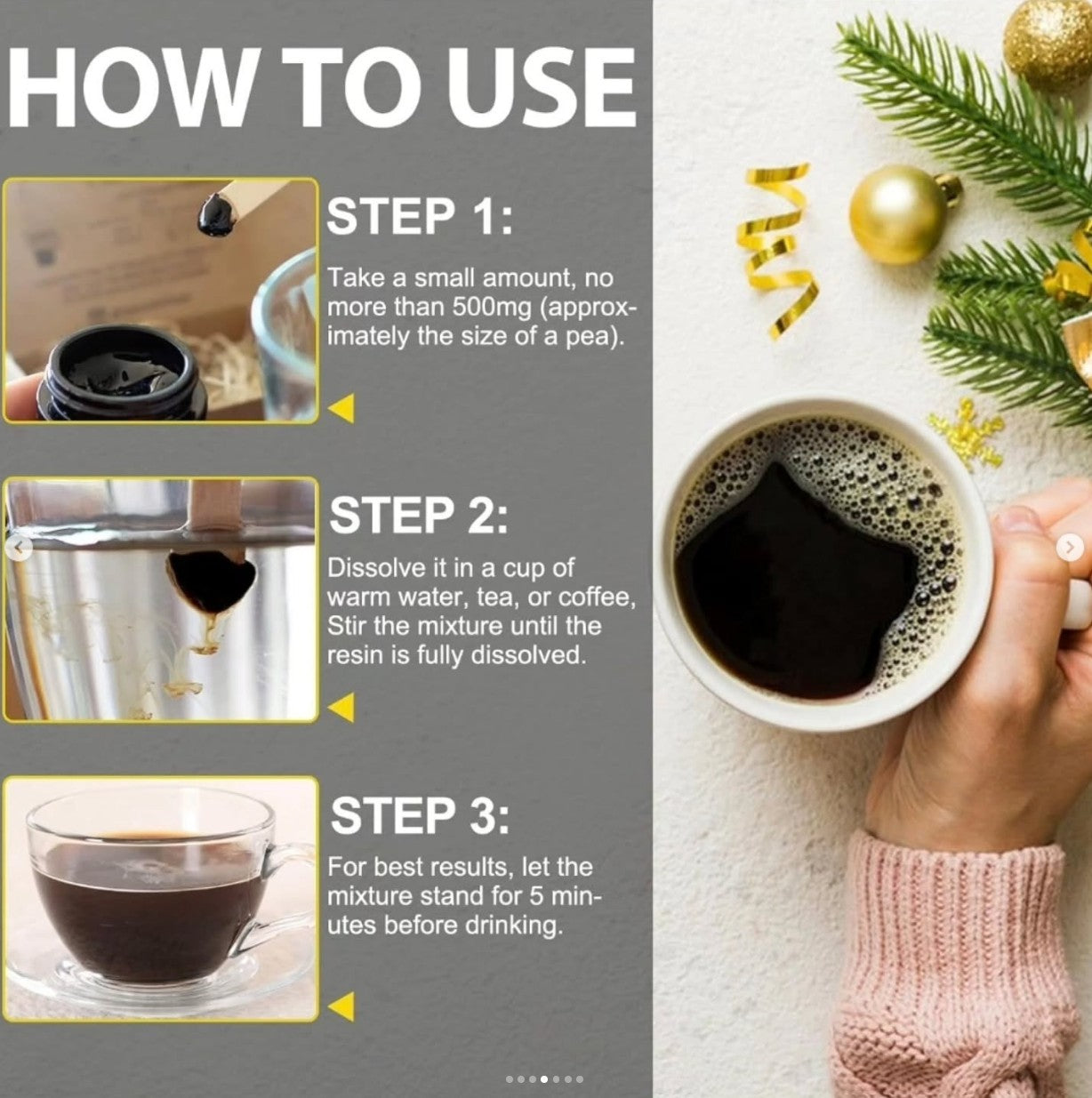 HOW TO USE

STEP 1:

Take a small amount, no more than 500mg (approximately the size of a pea).

STEP 2:

Dissolve it in a cup of warm water, tea, or coffee, Stir the mixture until the resin is fully dissolved.

STEP 3:

For best results, let the mixture stand for 5 minutes before drinking.