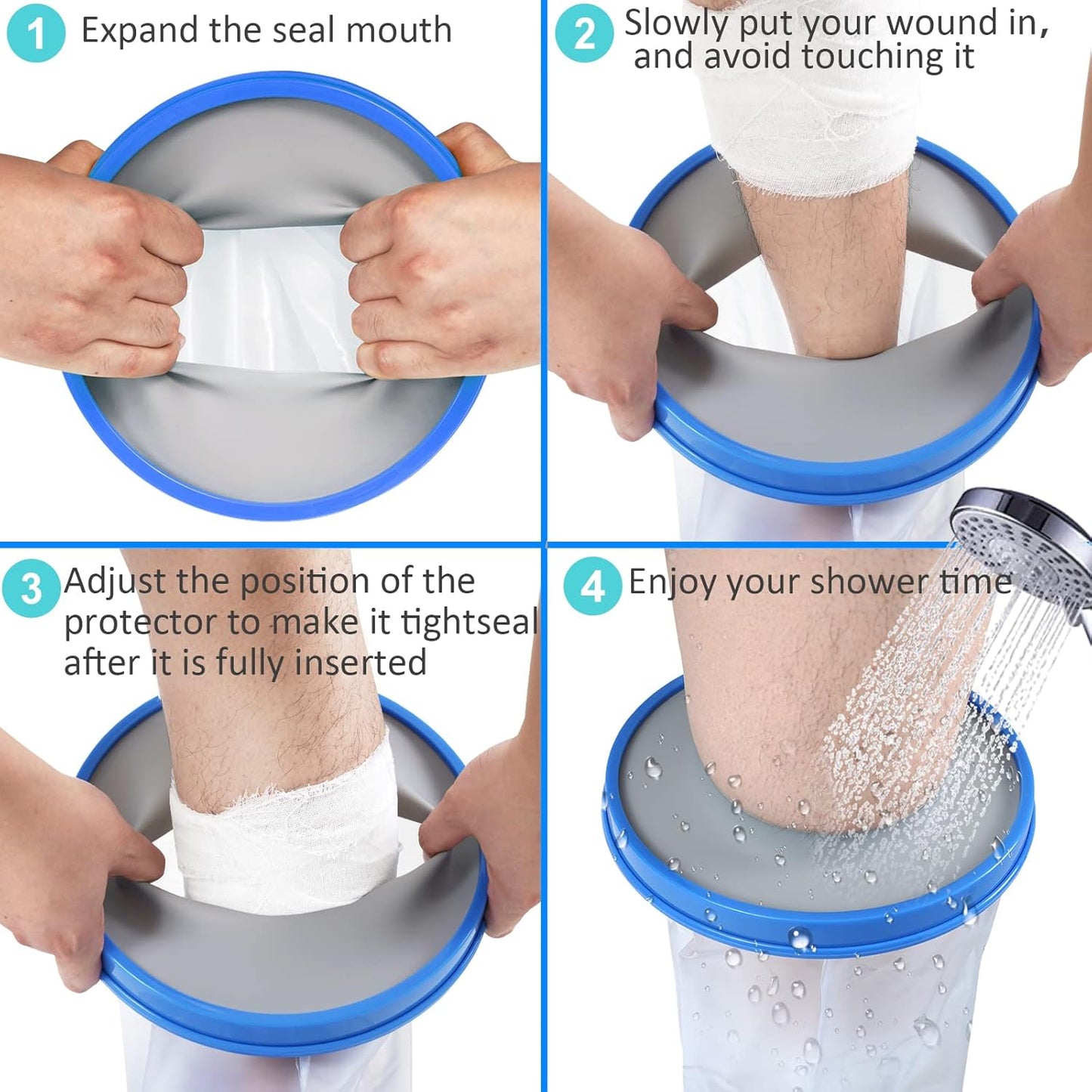 1 Expand the seal mouth

2 Slowly put your wound in, and avoid touching it

3 Adjust the position of the protector to make it tightseal after it is fully inserted

4 Enjoy your shower time